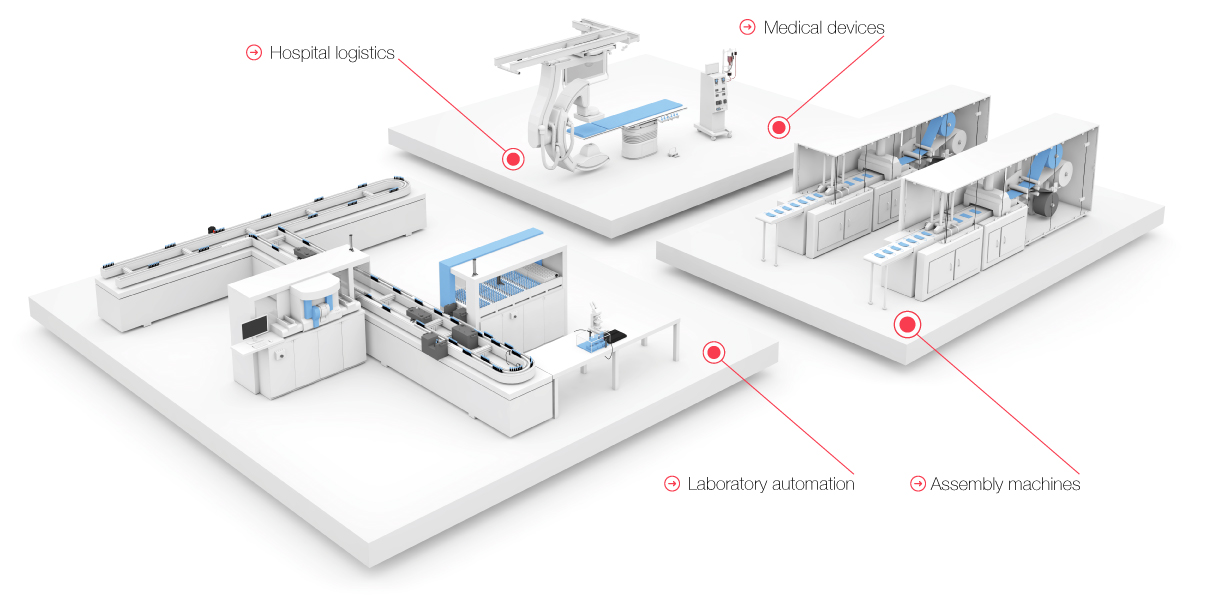 Hospital logistics

Medical devices

Laboratory automation

Assembly machines